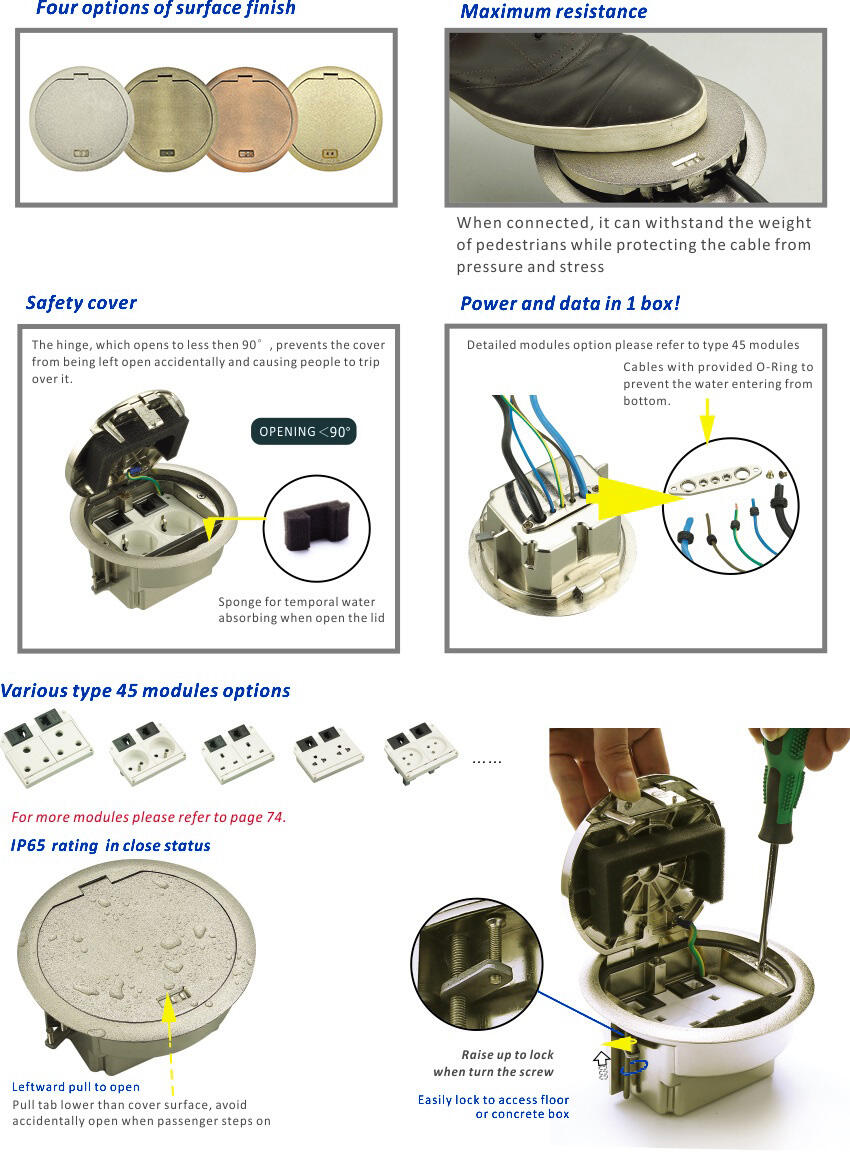 Four options of surface finish

Maximum resistance

When connected, it can withstand the weight of pedestrians while protecting the cable from pressure and stress

Safety cover

The hinge, which opens to less then 90°, prevents the cover from being left open accidentally and causing people to trip over it.

OPENING <90°

Sponge for temporal water absorbing when open the lid

Power and data in 1 box!

Detailed modules option please refer to type 45 modules

Cables with provided O-Ring to prevent the water entering from bottom.

Various type 45 modules options

……

For more modules please refer to page 74.

IP65 rating in close status

Leftward pull to open

Pull tab lower than cover surface, avoid accidentally open when passenger steps on

Raise up to lock when turn the screw

Easily lock to access floor or concrete box